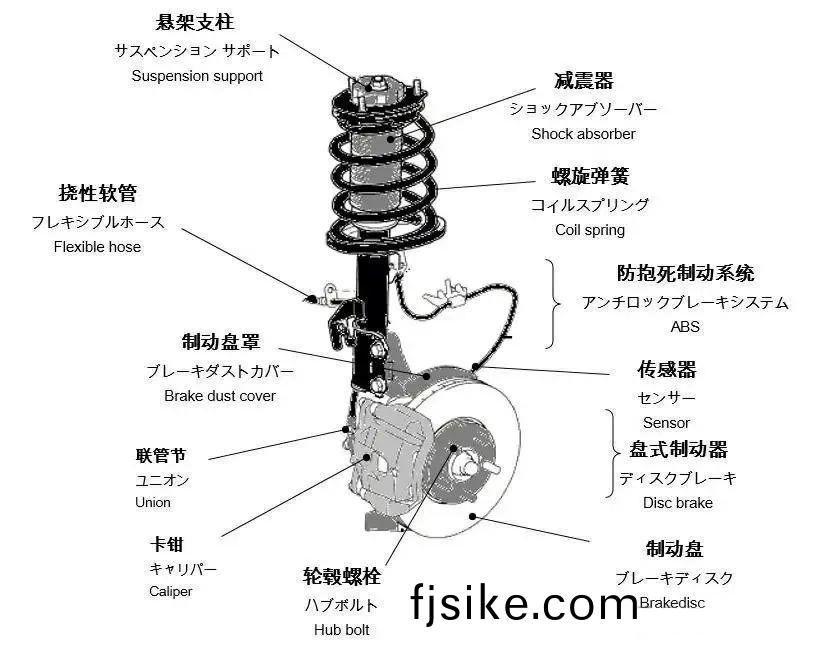 悬架支柱
サスペンション サポート
Suspension support

减震器
ショックアブソーバー
Shock absorber

螺旋弹簧
コイルスプリング
Coil spring

挠性软管
フレキシブルホース
Flexible hose

防抱死制动系统
アンチロックブレーキシステム
ABS

制动盘罩
ブレーキダストカバー
Brake dust cover

传感器
センサー
Sensor

盘式制动器
ディスクブレーキ
Disc brake

联管节
ユニオン
Union

卡钳
キャリパー
Caliper

轮毂螺栓
ハブボルト
Hub bolt

制动盘
ブレーキディスク
Brakedisc

fjsike.com