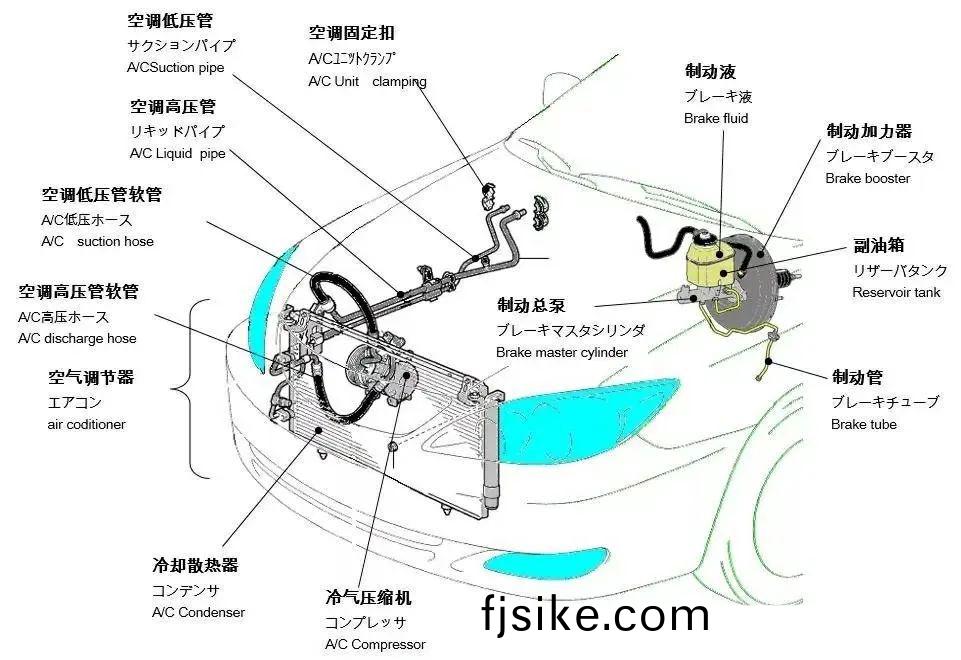 空调低压管
サクションパイプ
A/CSuction pipe

空调固定扣
A/Cユニットクランプ
A/C Unit clamping

空调高压管
リキッドパイプ
A/C Liquid pipe

空调低压管软管
A/C低压ホース
A/C suction hose

空调高压管软管
A/C高压ホース
A/C discharge hose

空气调节器
エアコン
air coditioner

制动液
ブレーキ液
Brake fluid

制动加力器
ブレーキブースタ
Brake booster

副油箱
リザーバタンク
Reservoir tank

制动总泵
ブレーキマスタシリンダ
Brake master cylinder

制动管
ブレーキチューブ
Brake tube

冷却散热器
コンデンサ
A/C Condenser

冷气压缩机
コンプレッサ
A/C Compressor

fjsike.com